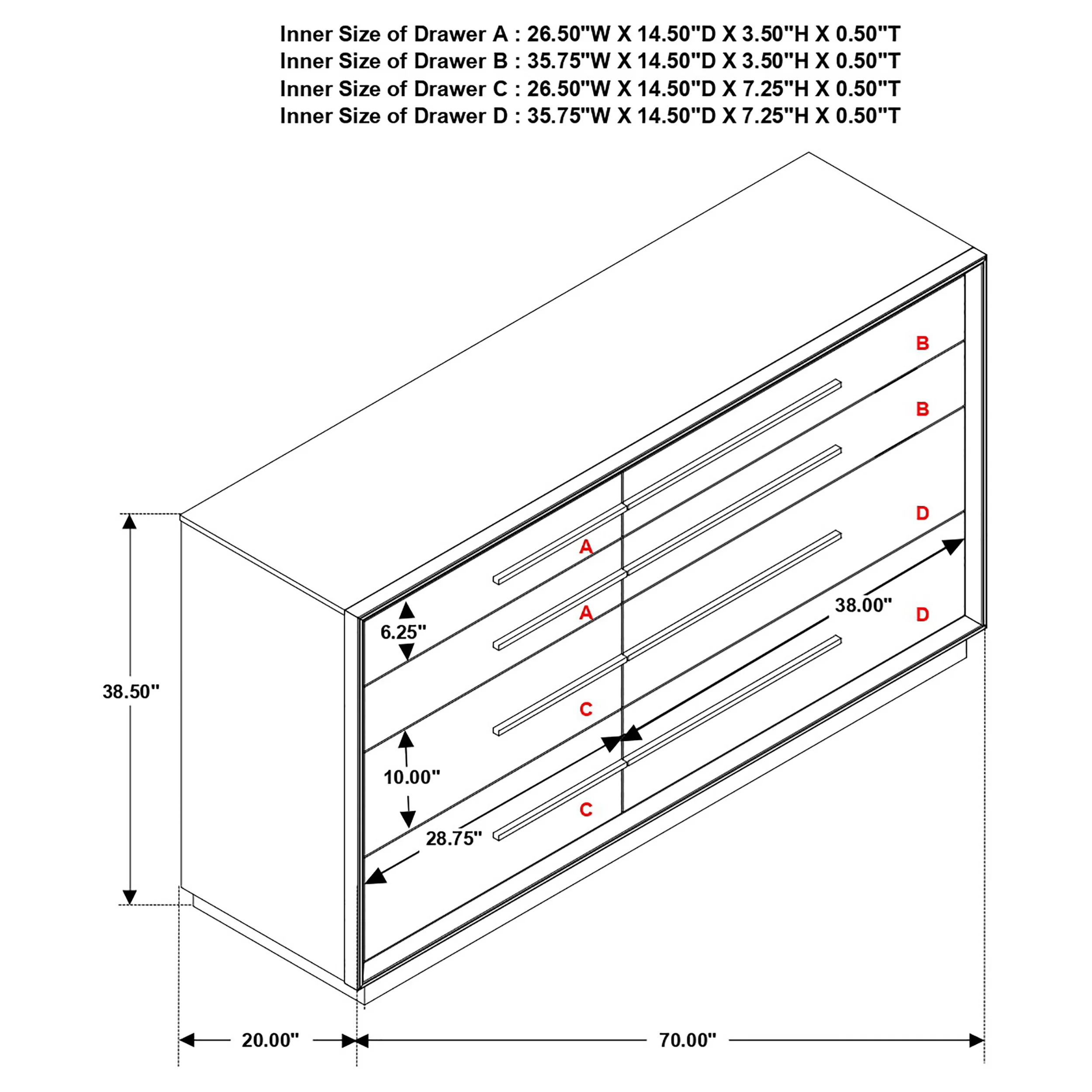 Inner Size of Drawer A : 26.50"W X 14.50"D X 3.50"H X 0.50"T
Inner Size of Drawer B : 35.75"W X 14.50"D X 3.50"H X 0.50"T
Inner Size of Drawer C : 26.50"W X 14.50"D X 7.25"H X 0.50"T
Inner Size of Drawer D : 35.75"W X 14.50"D X 7.25"H X 0.50"T

B
B
D
A
A
38.00"
D
6.25"
38.50"
C
10.00"
C
28.75"
20.00"
70.00"