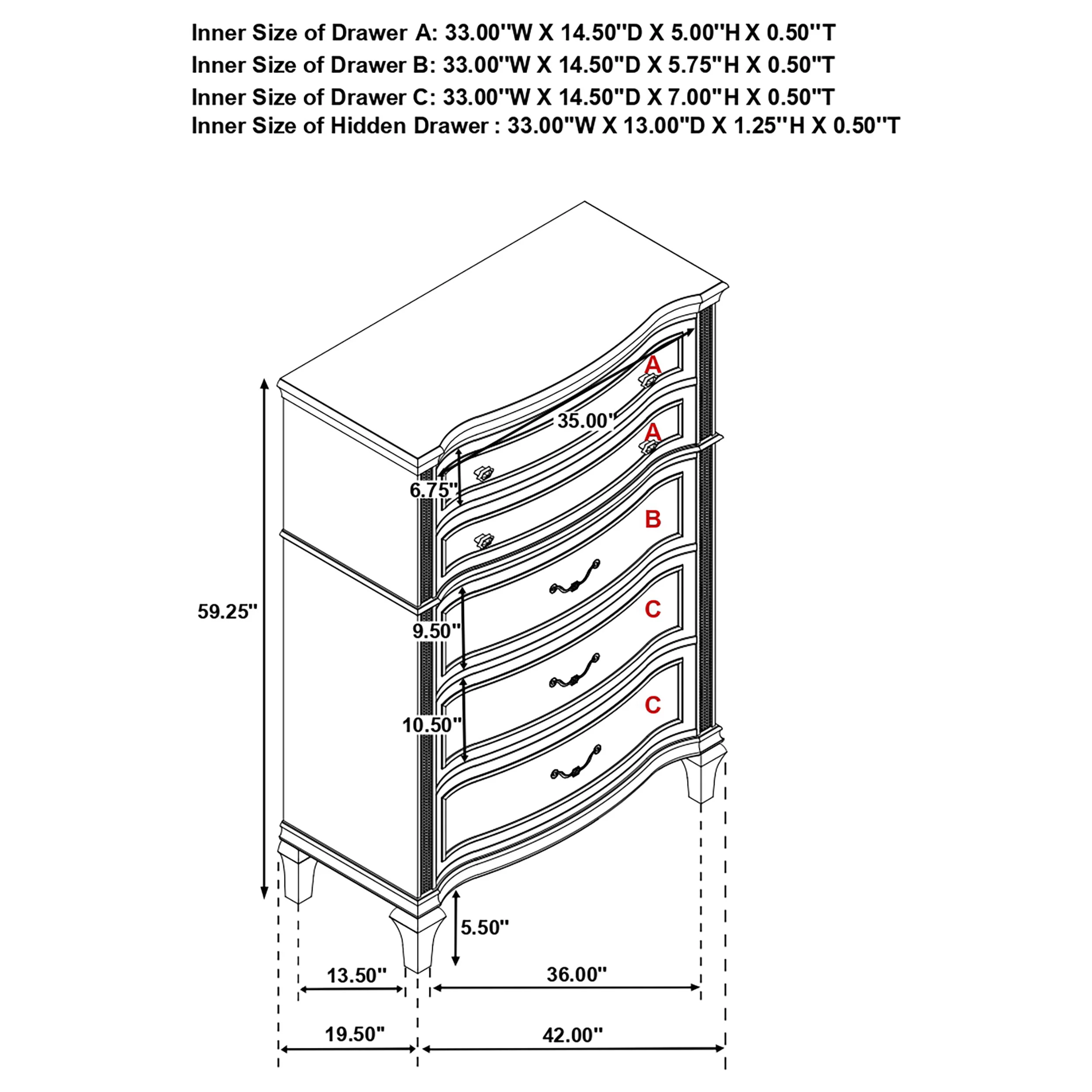 Inner Size of Drawer A: 33.00''W X 14.50''D X 5.00''H X 0.50''T
Inner Size of Drawer B: 33.00''W X 14.50''D X 5.75''H X 0.50''T
Inner Size of Drawer C: 33.00''W X 14.50''D X 7.00''H X 0.50''T
Inner Size of Hidden Drawer : 33.00''W X 13.00''D X 1.25''H X 0.50''T

A
35.00''
A
6.75''
B
59.25''
C
9.50''
C
10.50''
5.50''
13.50''
36.00''
19.50''
42.00''