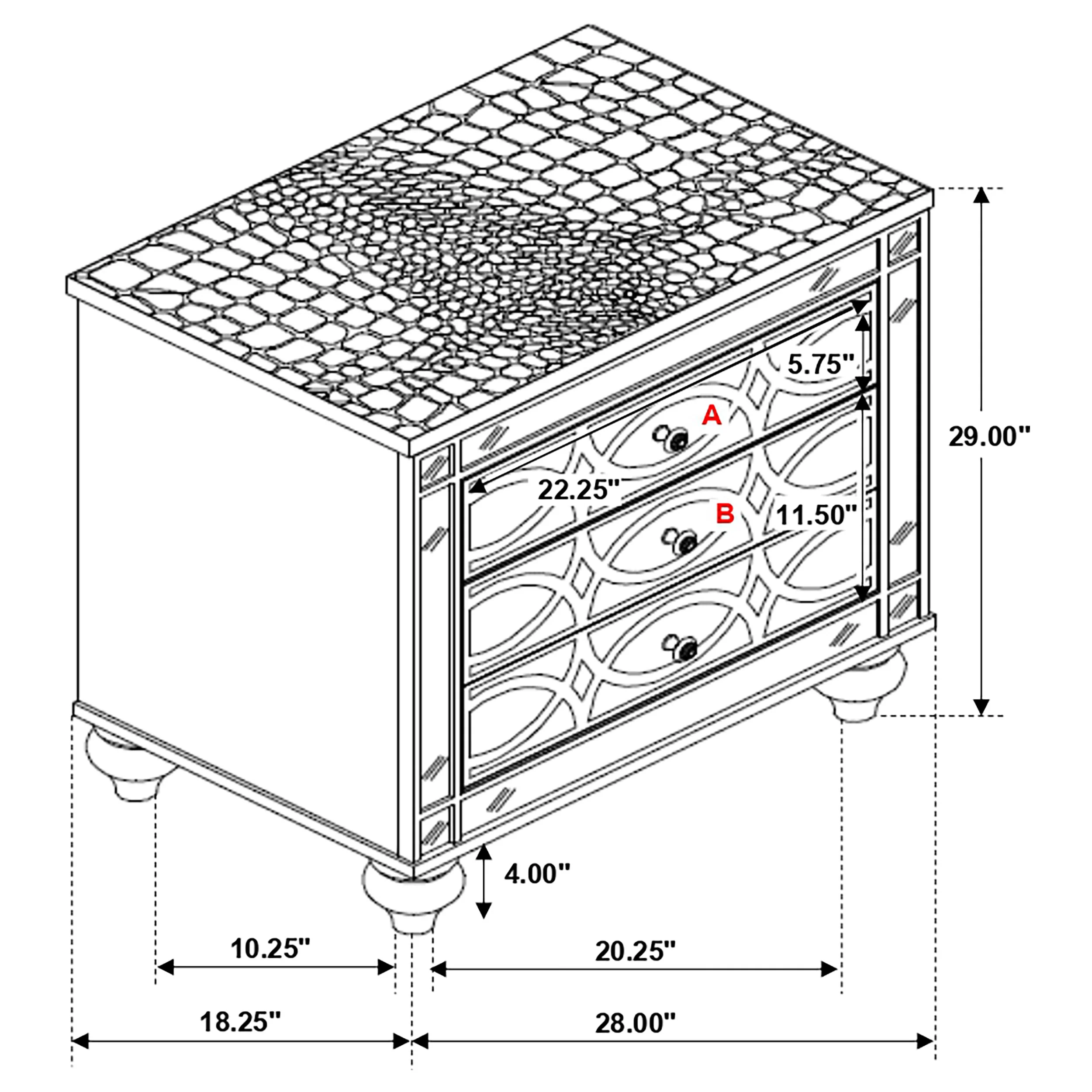 5.75"

A

29.00"

22.25"

B

11.50"

4.00"

10.25"

20.25"

18.25"

28.00"