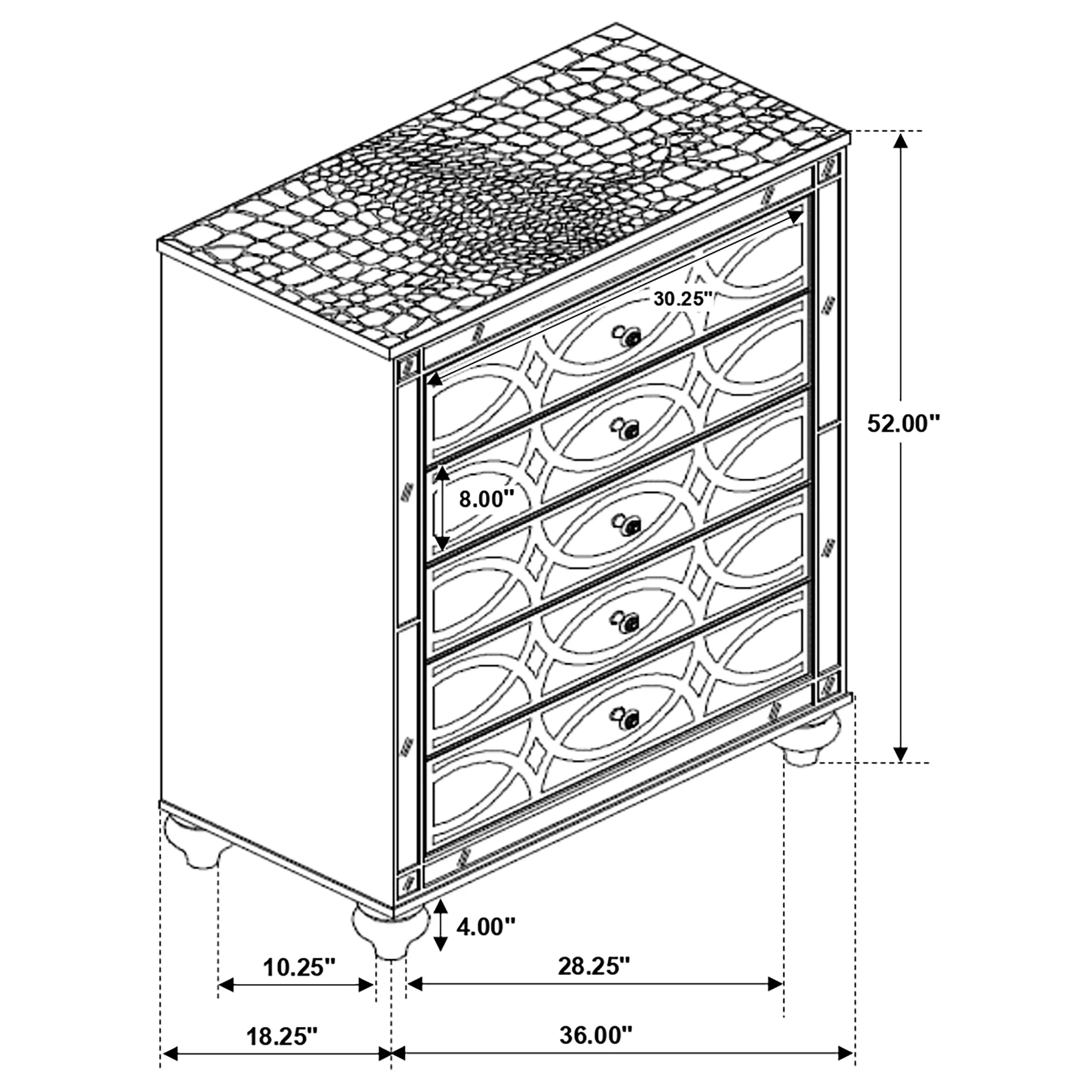 30.25"
52.00"
8.00"
4.00"
10.25"
28.25"
18.25"
36.00"