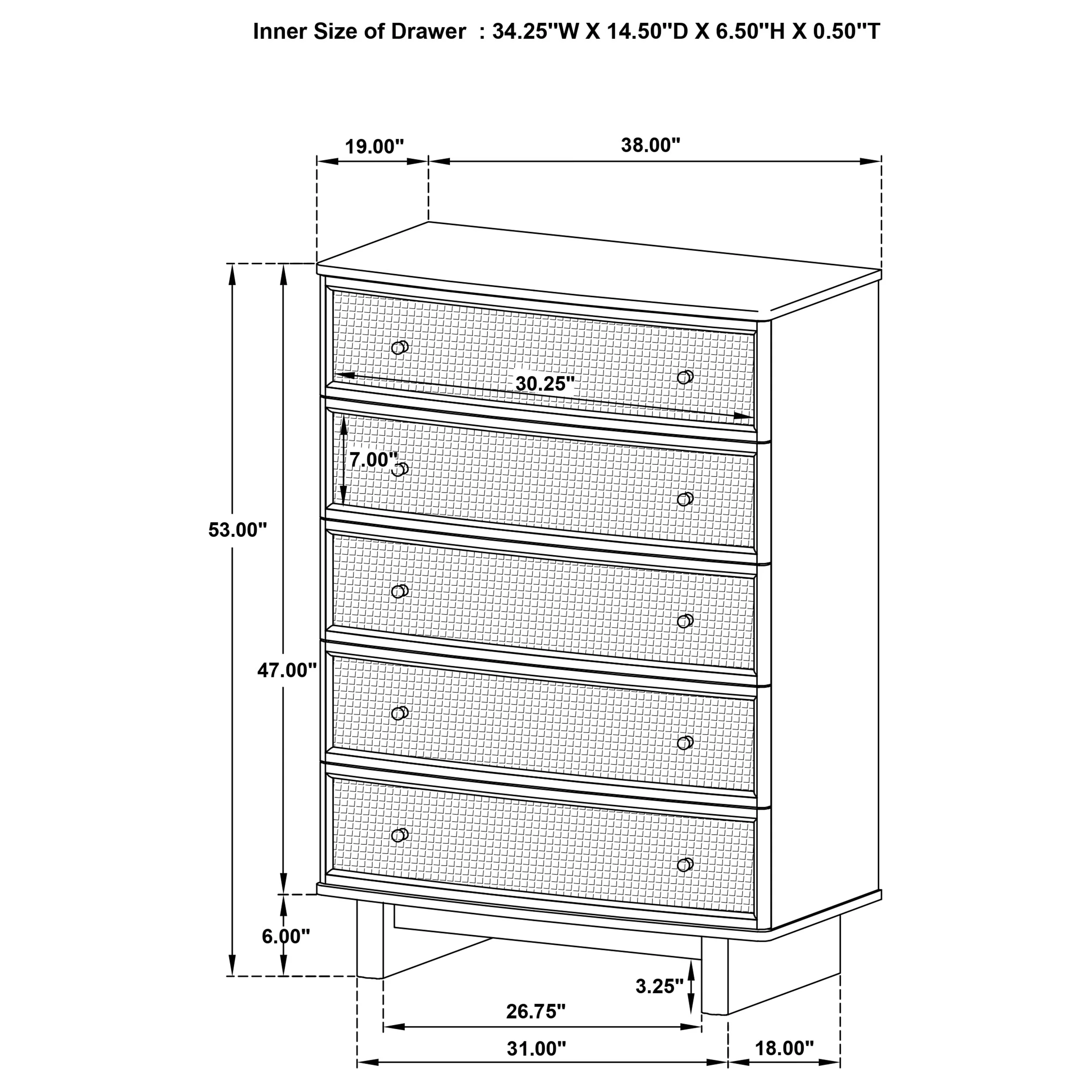 Inner Size of Drawer : 34.25"W X 14.50"D X 6.50"H X 0.50"T

19.00"
38.00"
30.25"
7.00"
53.00"
47.00"
6.00"
3.25"
26.75"
31.00"
18.00"