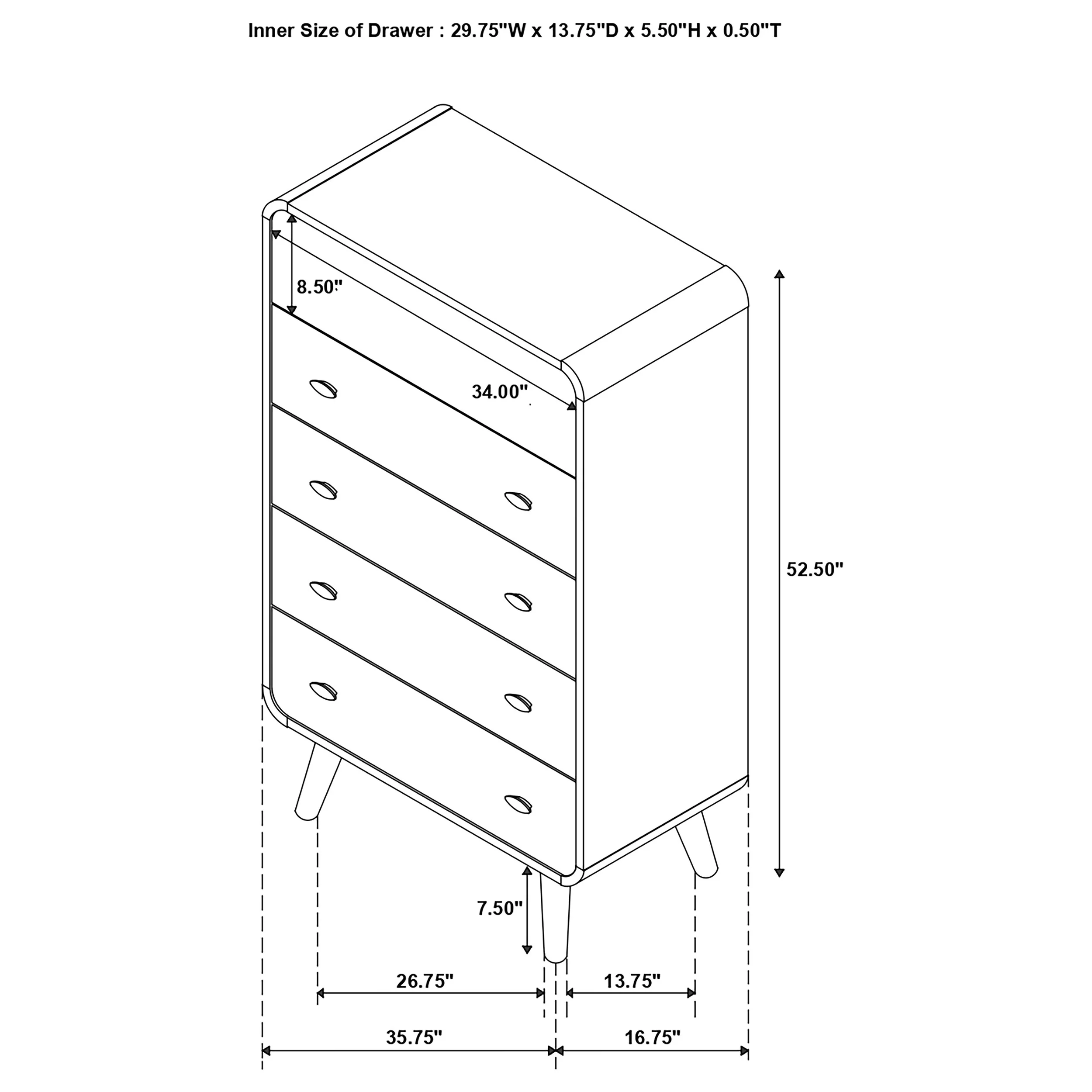 Inner Size of Drawer : 29.75"W x 13.75"D x 5.50"H x 0.50"T

8.50"

34.00"

52.50"

7.50"

26.75"

13.75"

35.75"

16.75"