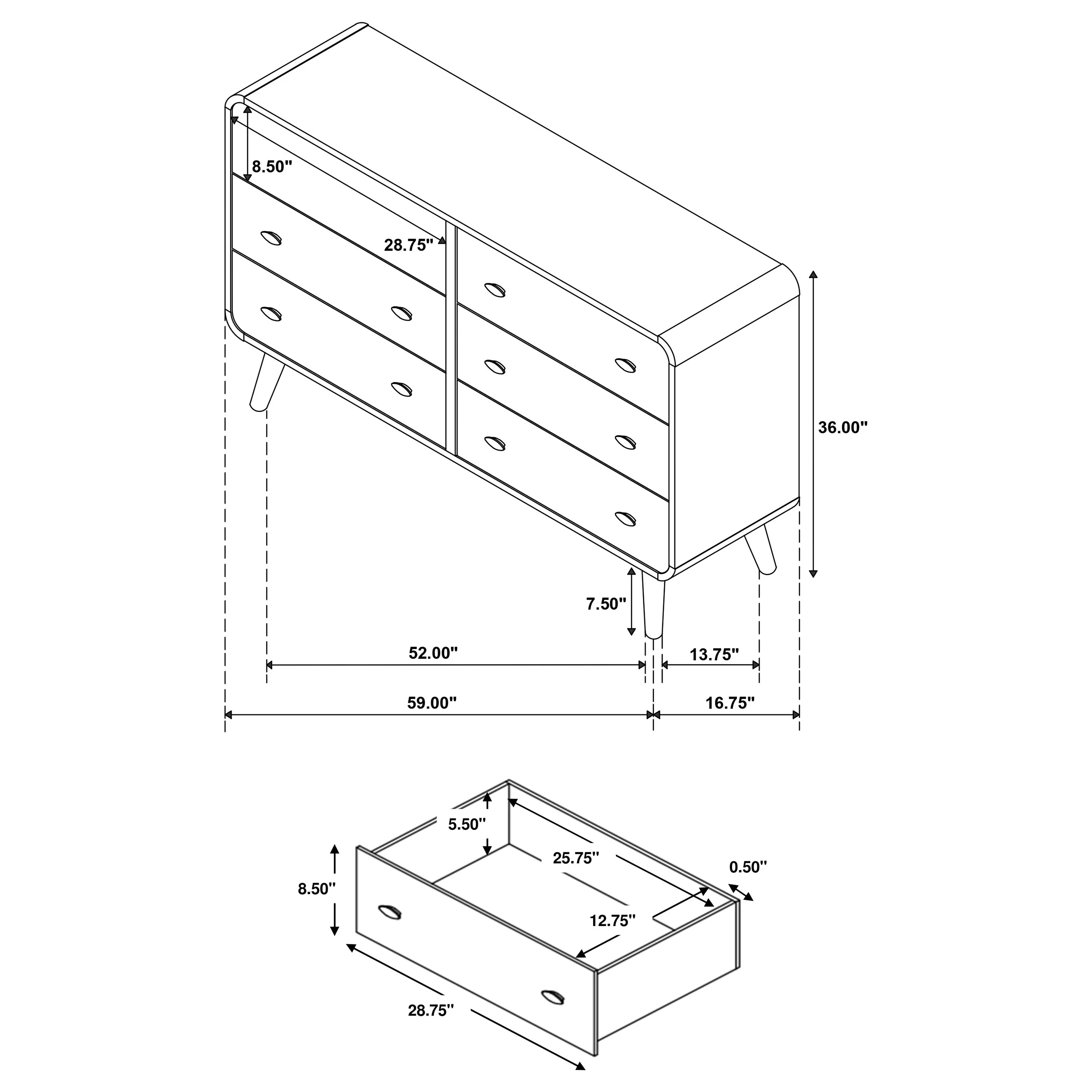 8.50"

28.75"

36.00"

7.50"

52.00"

13.75"

59.00"

16.75"

5.50"

25.75"

0.50"

8.50"

12.75"

28.75"