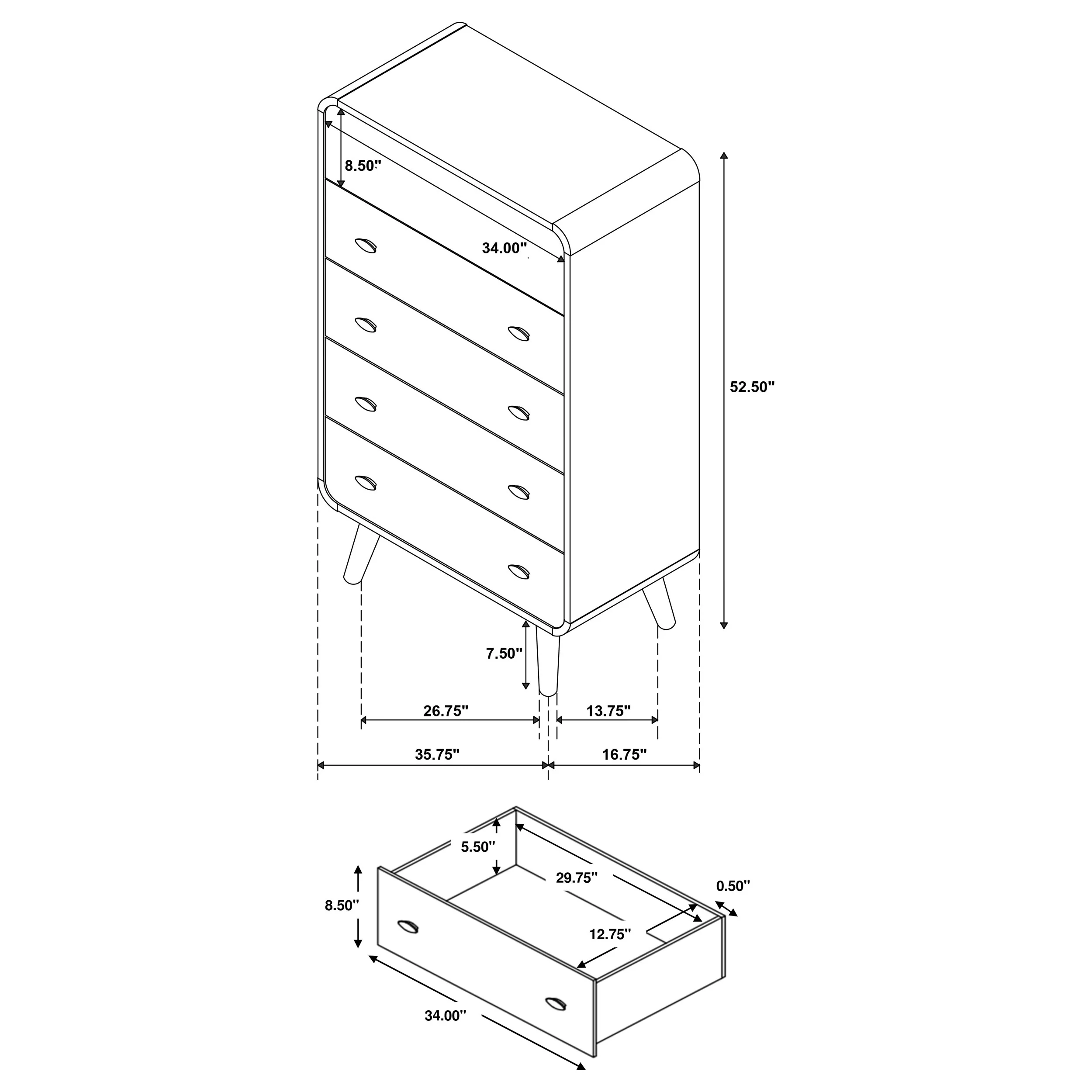 8.50"

34.00"

52.50"

7.50"

26.75"

13.75"

35.75"

16.75"

5.50"

29.75"

0.50"

8.50"

12.75"

34.00"